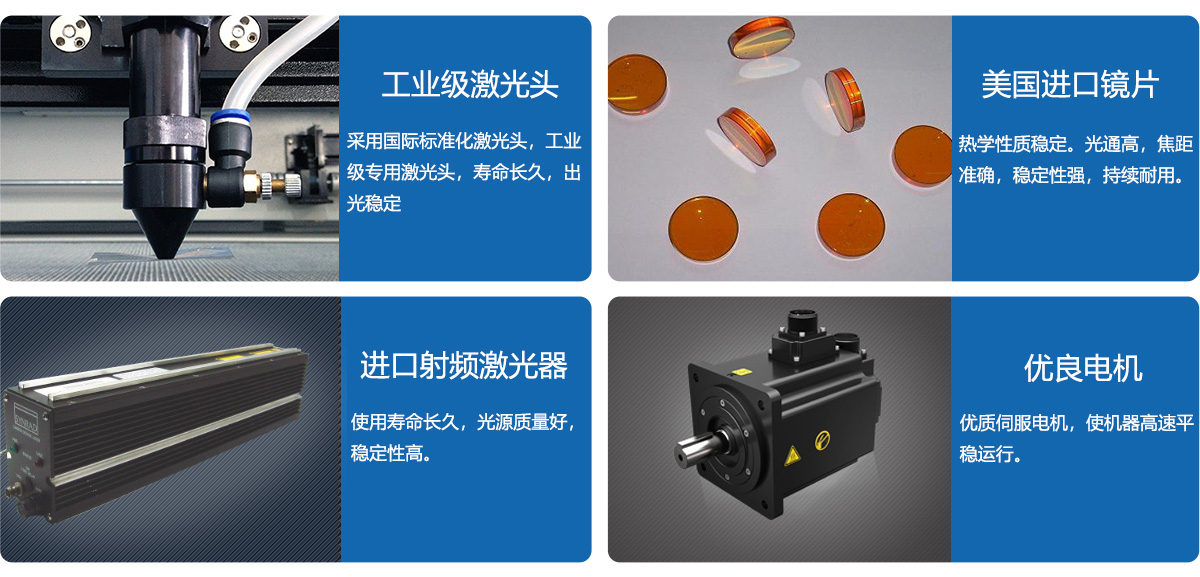 工业级激光头

采用国际标准化激光头，工业级专用激光头，寿命长久，出光稳定

美国进口镜片

热学性质稳定。光通高，焦距准确，稳定性强，持续耐用。

进口射频激光器

使用寿命长久，光源质量好，稳定性高。

优良电机

优质伺服电机，使机器高速平稳运行。